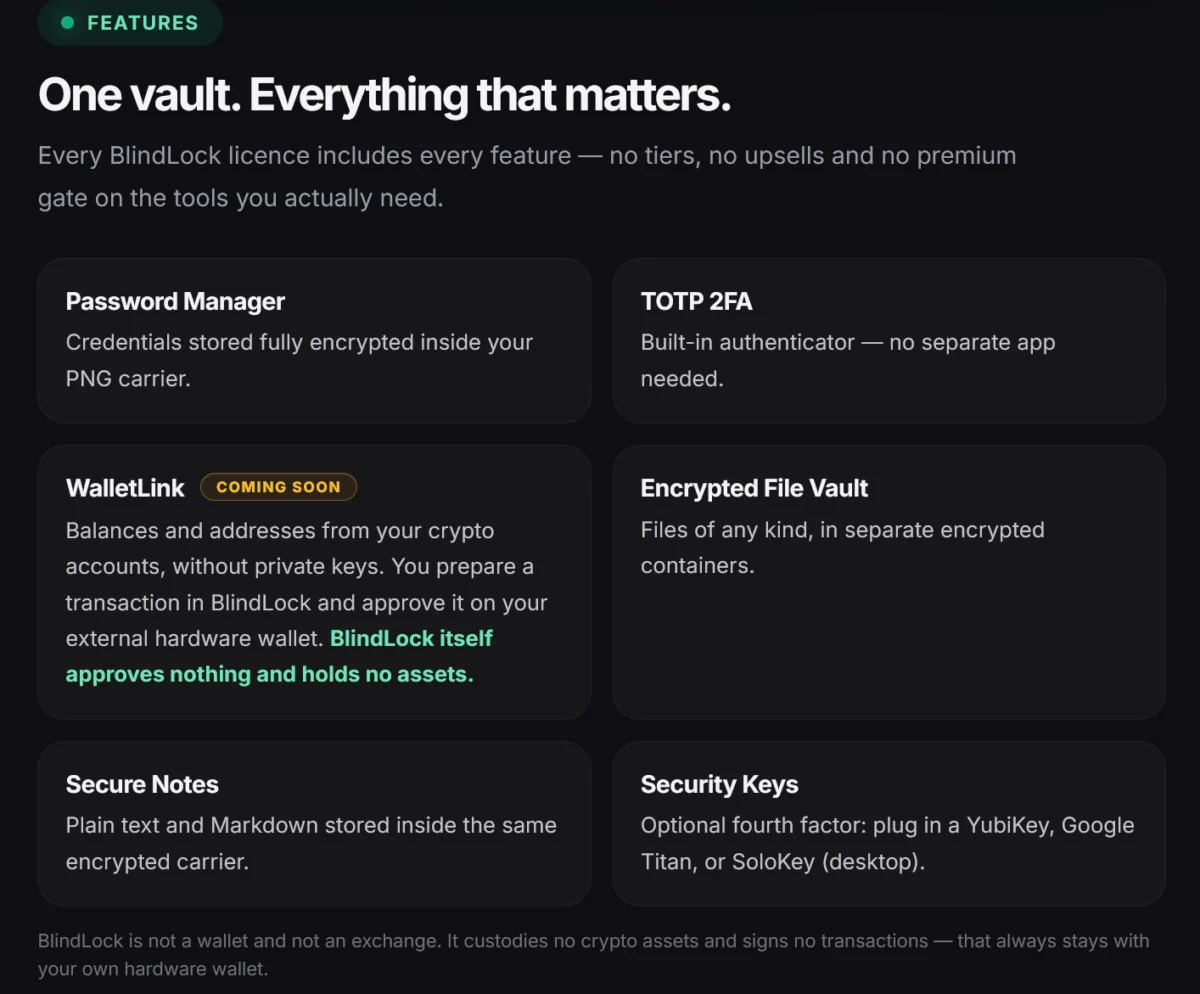 FEATURES

One vault. Everything that matters.

Every BlindLock licence includes every feature — no tiers, no upsells and no premium gate on the tools you actually need.

Password Manager
Credentials stored fully encrypted inside your PNG carrier.

TOTP 2FA
Built-in authenticator — no separate app needed.

WalletLink COMING SOON
Balances and addresses from your crypto accounts, without private keys. You prepare a transaction in BlindLock and approve it on your external hardware wallet. BlindLock itself approves nothing and holds no assets.

Encrypted File Vault
Files of any kind, in separate encrypted containers.

Secure Notes
Plain text and Markdown stored inside the same encrypted carrier.

Security Keys
Optional fourth factor: plug in a YubiKey, Google Titan, or SoloKey (desktop).

BlindLock is not a wallet and not an exchange. It custodies no crypto assets and signs no transactions — that always stays with your own hardware wallet.